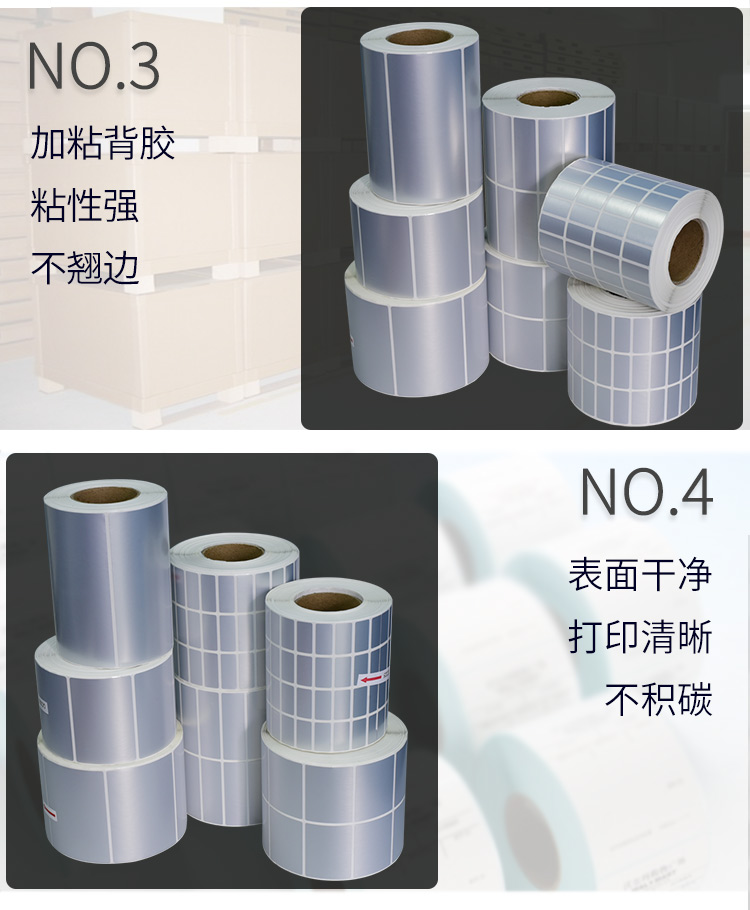 NO.3

加粘背胶

粘性强

不翘边

NO.4

表面干净

打印清晰

不积碳