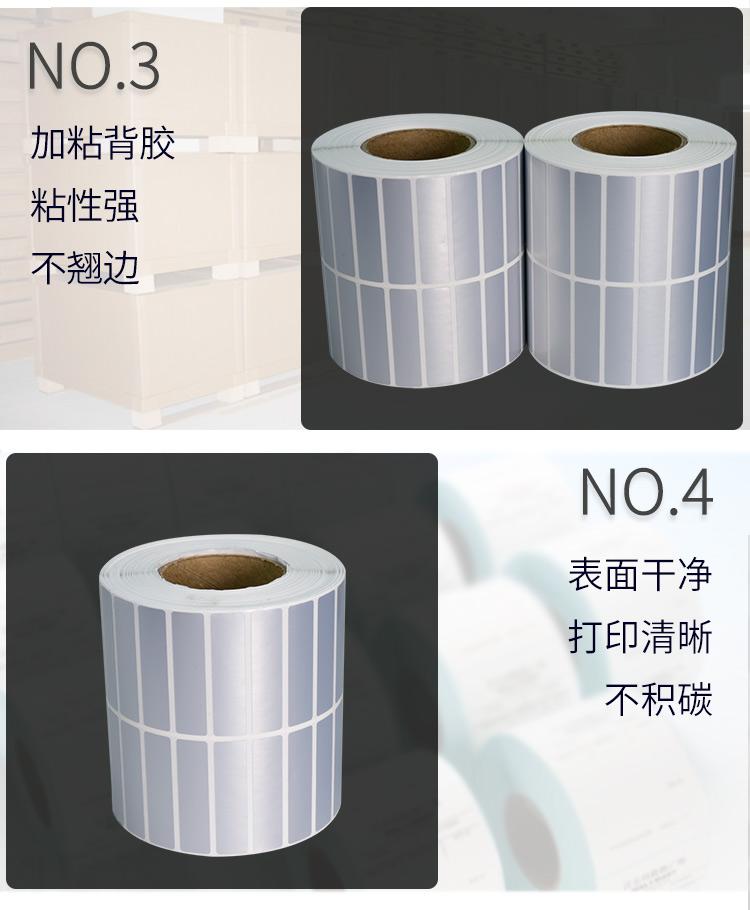 NO.3
加粘背胶
粘性强
不翘边

NO.4
表面干净
打印清晰
不积碳